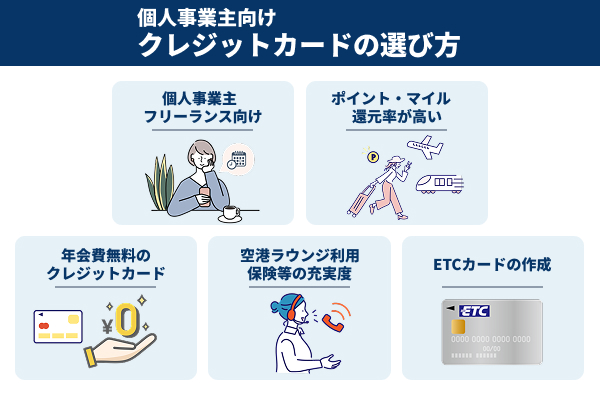 個人事業主向け
クレジットカードの選び方

個人事業主
フリーランス向け

ポイント・マイル
還元率が高い

P

年会費無料の
クレジットカード

¥0

空港ラウンジ利用
保険等の充実度

ETCカードの作成

ETC
0000 0000 0000 0000
00/00